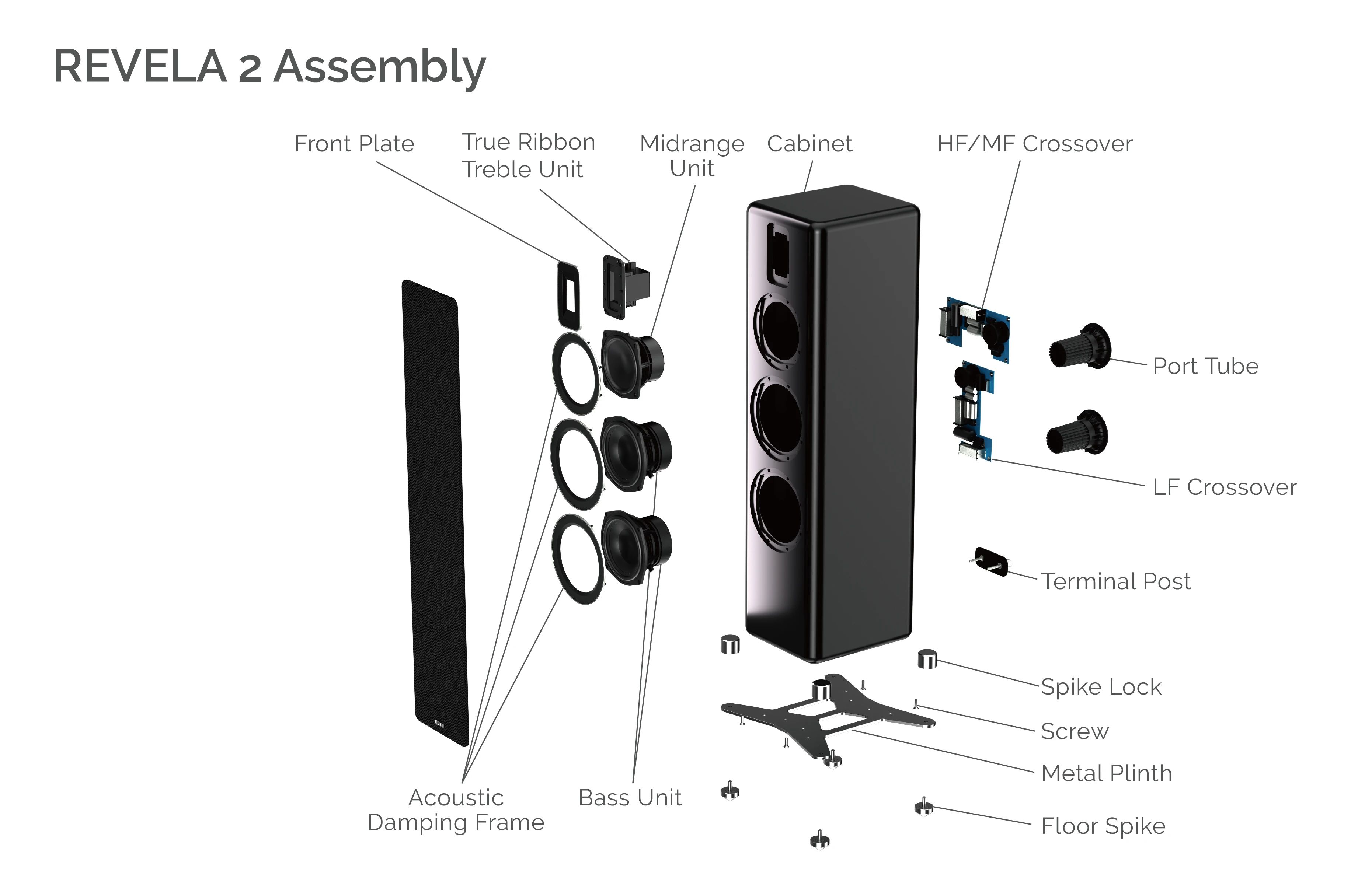 REVELA 2 Assembly

Front Plate

True Ribbon Treble Unit

Midrange Unit

Cabinet

HF/MF Crossover

Port Tube

LF Crossover

Terminal Post

Spike Lock

Screw

Metal Plinth

Floor Spike

Acoustic Damping Frame

Bass Unit